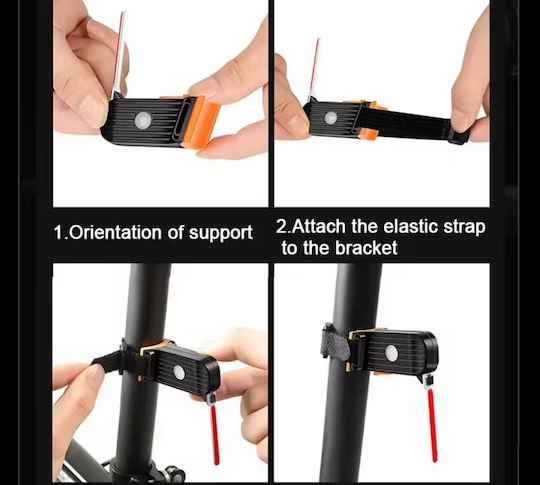 1.Orientation of support

2.Attach the elastic strap to the bracket