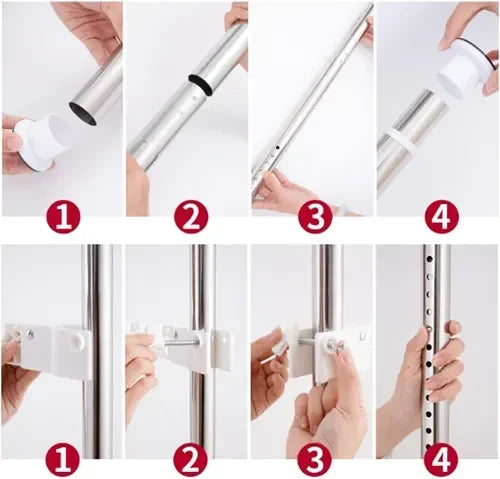 1
2
3
4
1
2
3
4