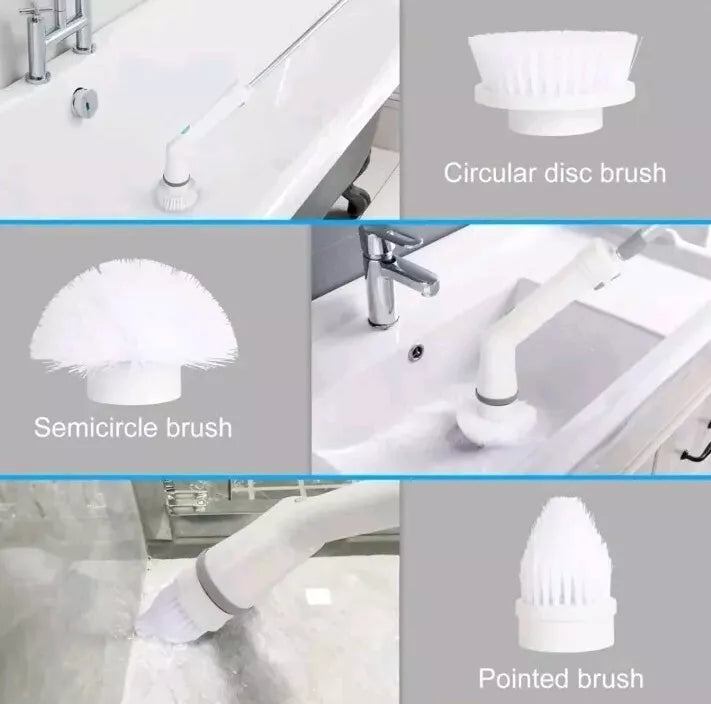 Circular disc brush

Semicircle brush

Pointed brush