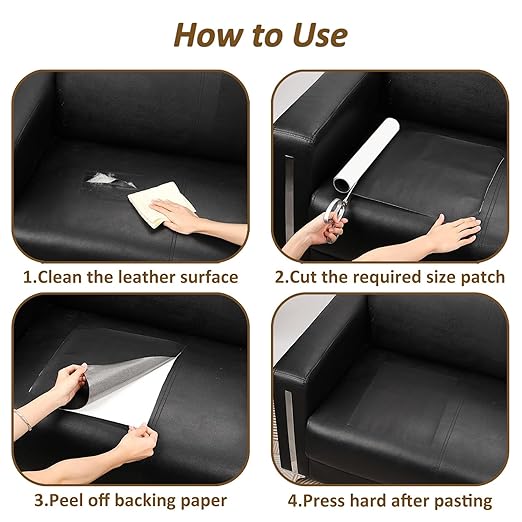 How to Use

1.Clean the leather surface

2.Cut the required size patch

3.Peel off backing paper

4.Press hard after pasting