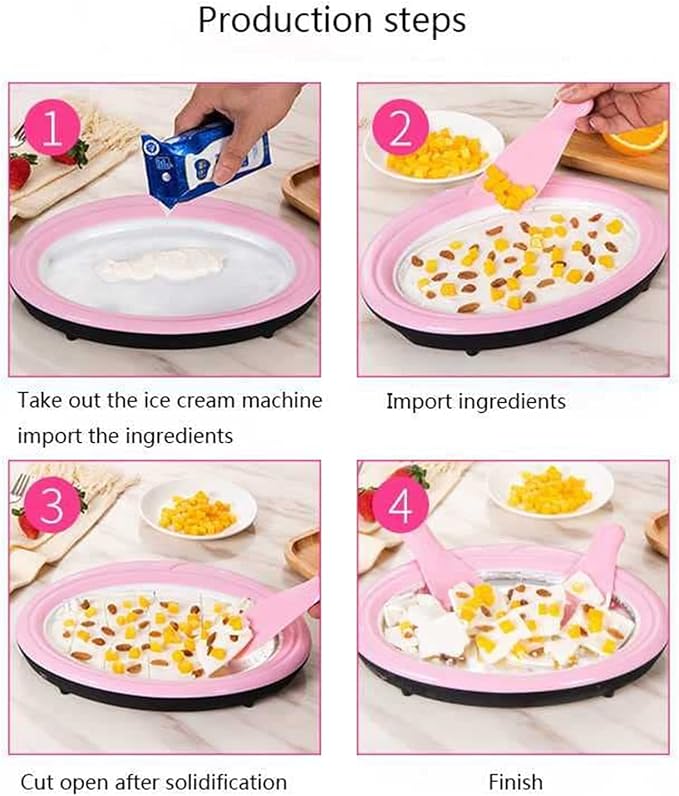 Production steps

1

Take out the ice cream machine import the ingredients

2

Import ingredients

3

Cut open after solidification

4

Finish