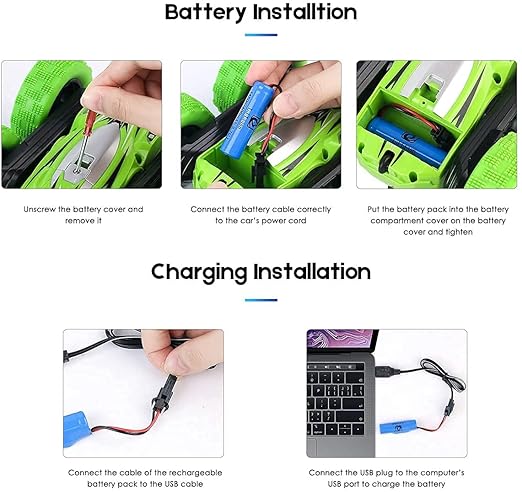 Battery Installtion

Unscrew the battery cover and remove it

Connect the battery cable correctly to the car's power cord

Put the battery pack into the battery compartment cover on the battery cover and tighten

Charging Installation

Connect the cable of the rechargeable battery pack to the USB cable

Connect the USB plug to the computer's USB port to charge the battery