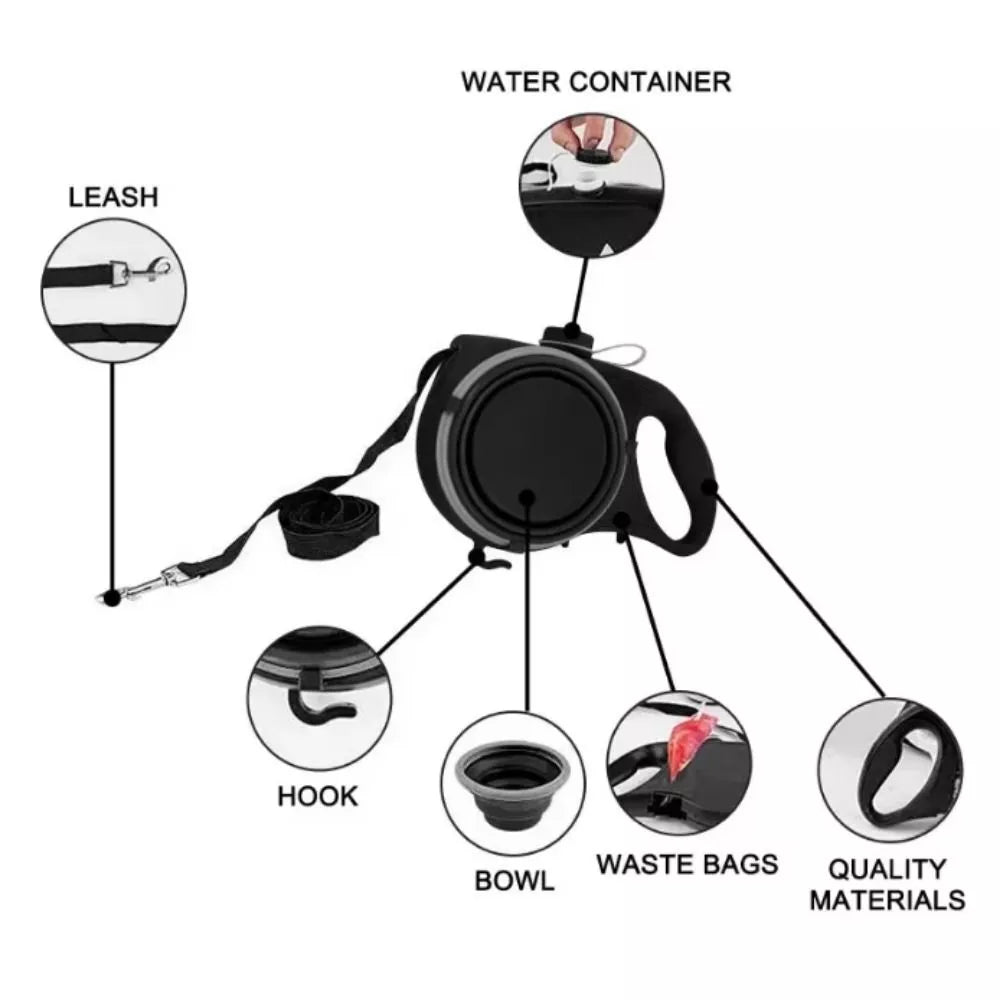 WATER CONTAINER

LEASH

HOOK

BOWL

WASTE BAGS

QUALITY MATERIALS