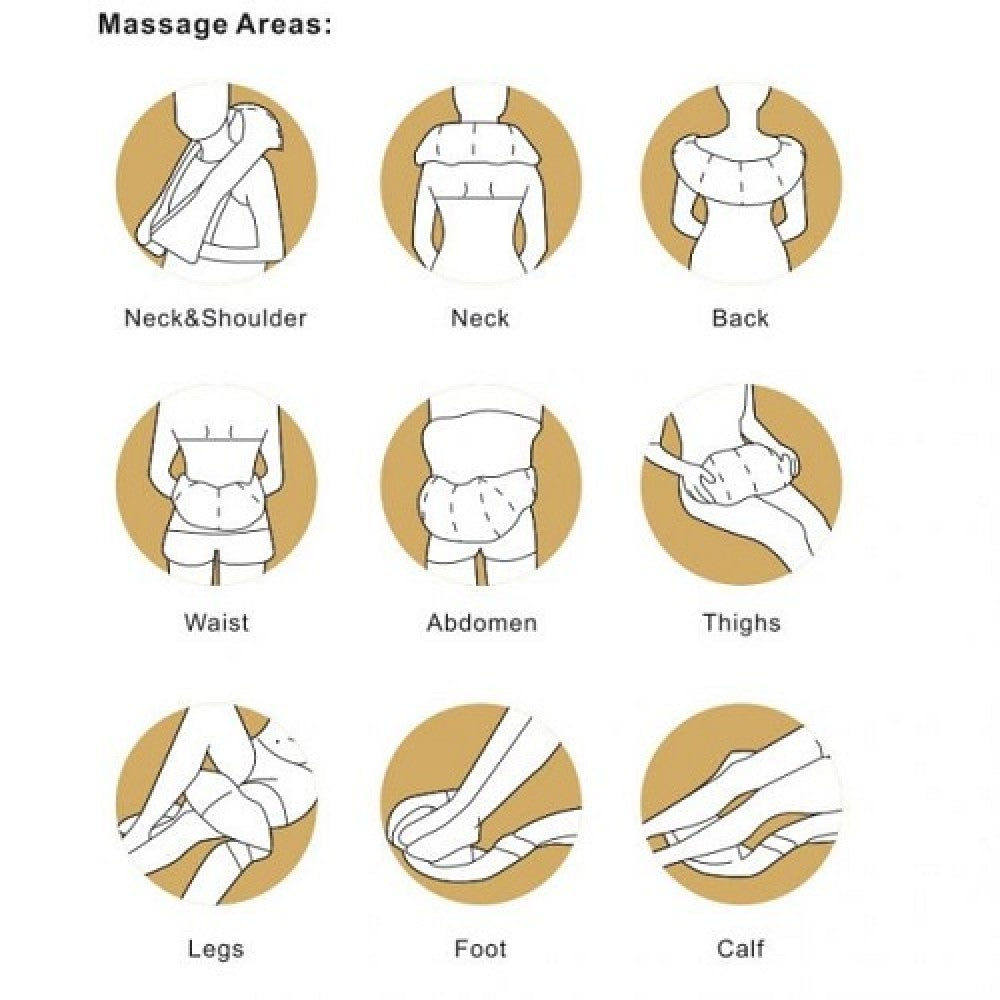 Massage Areas:

Neck&Shoulder

Neck

Back

Waist

Abdomen

Thighs

Legs

Foot

Calf