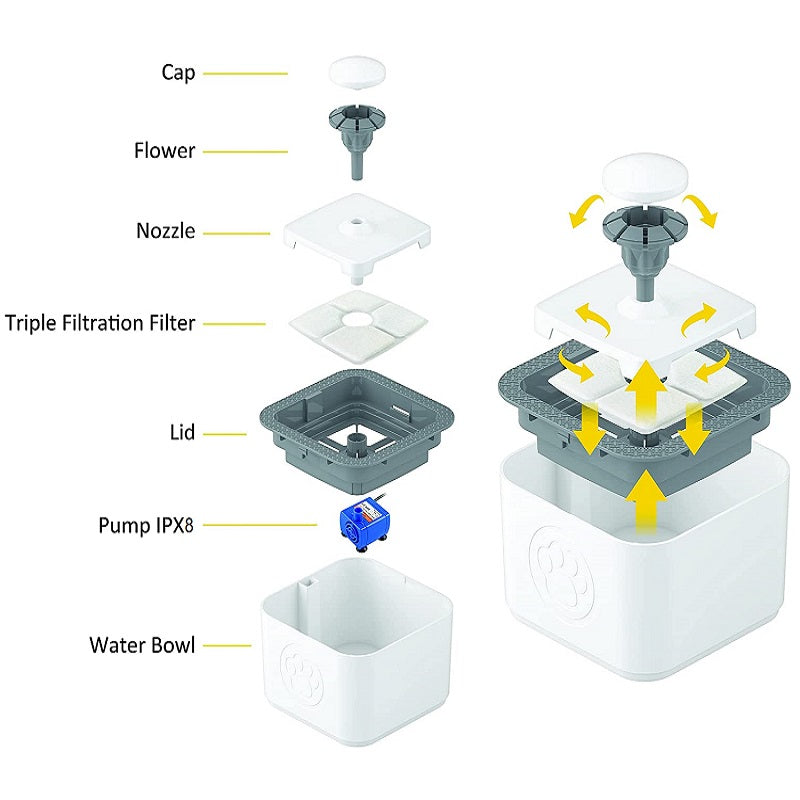 Cap

Flower

Nozzle

Triple Filtration Filter

Lid

Pump IPX8

Water Bowl