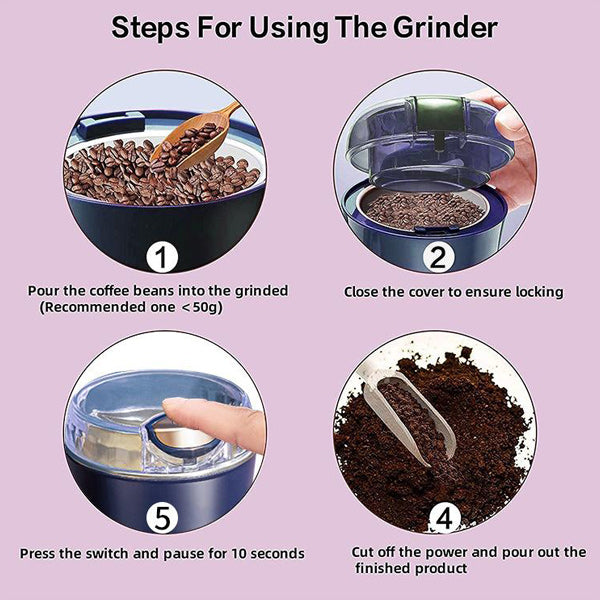 Steps For Using The Grinder

1

Pour the coffee beans into the grinded (Recommended one <50g)

2

Close the cover to ensure locking

5

Press the switch and pause for 10 seconds

4

Cut off the power and pour out the finished product