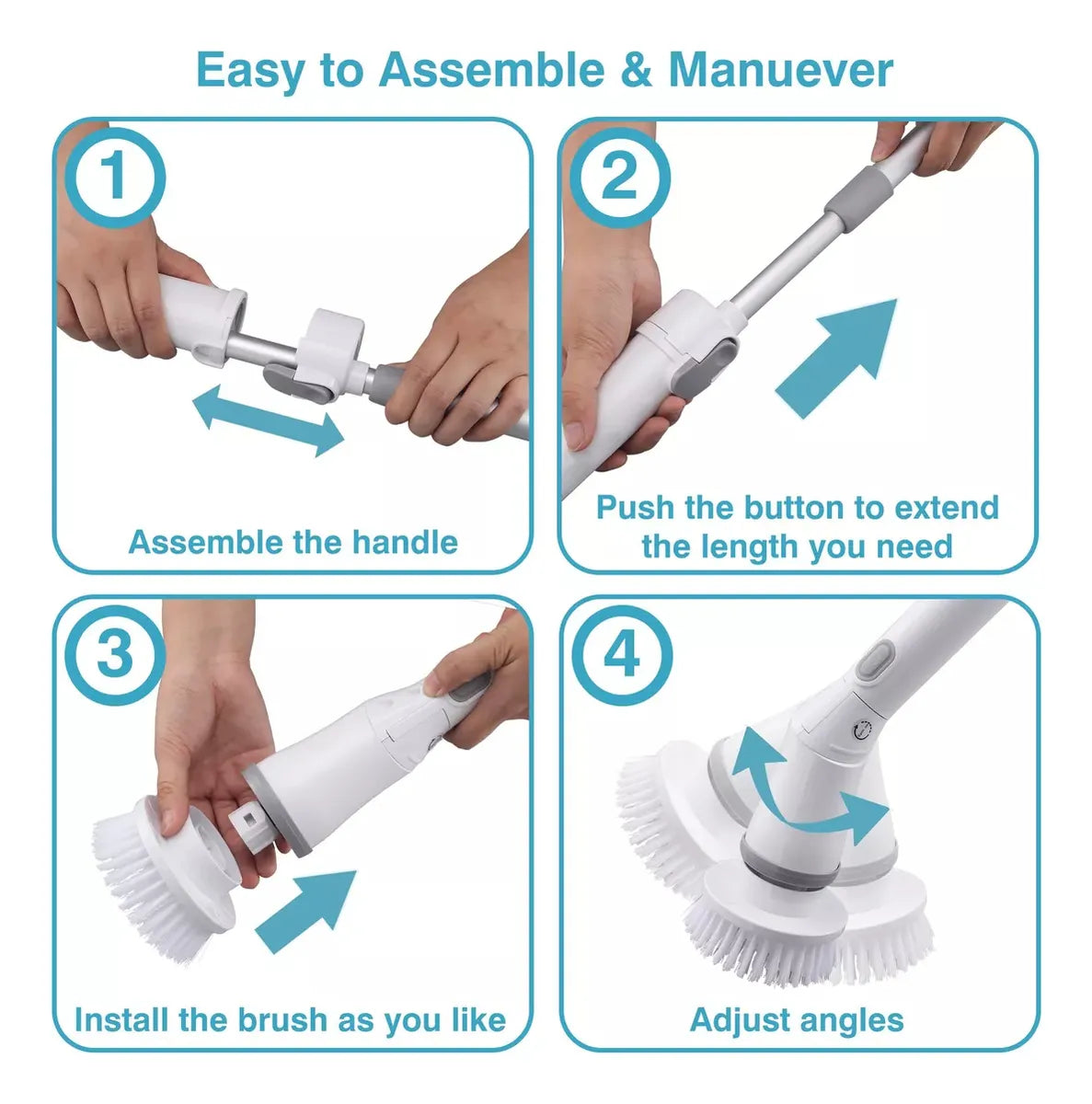 Easy to Assemble & Manuever

1

Assemble the handle

2

Push the button to extend the length you need

3

Install the brush as you like

4

Adjust angles