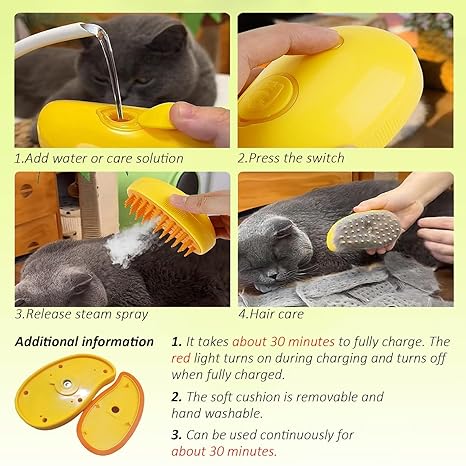 1.Add water or care solution

2.Press the switch

3.Release steam spray

4.Hair care

Additional information

1. It takes about 30 minutes to fully charge. The red light turns on during charging and turns off when fully charged.

2. The soft cushion is removable and hand washable.

3. Can be used continuously for about 30 minutes.